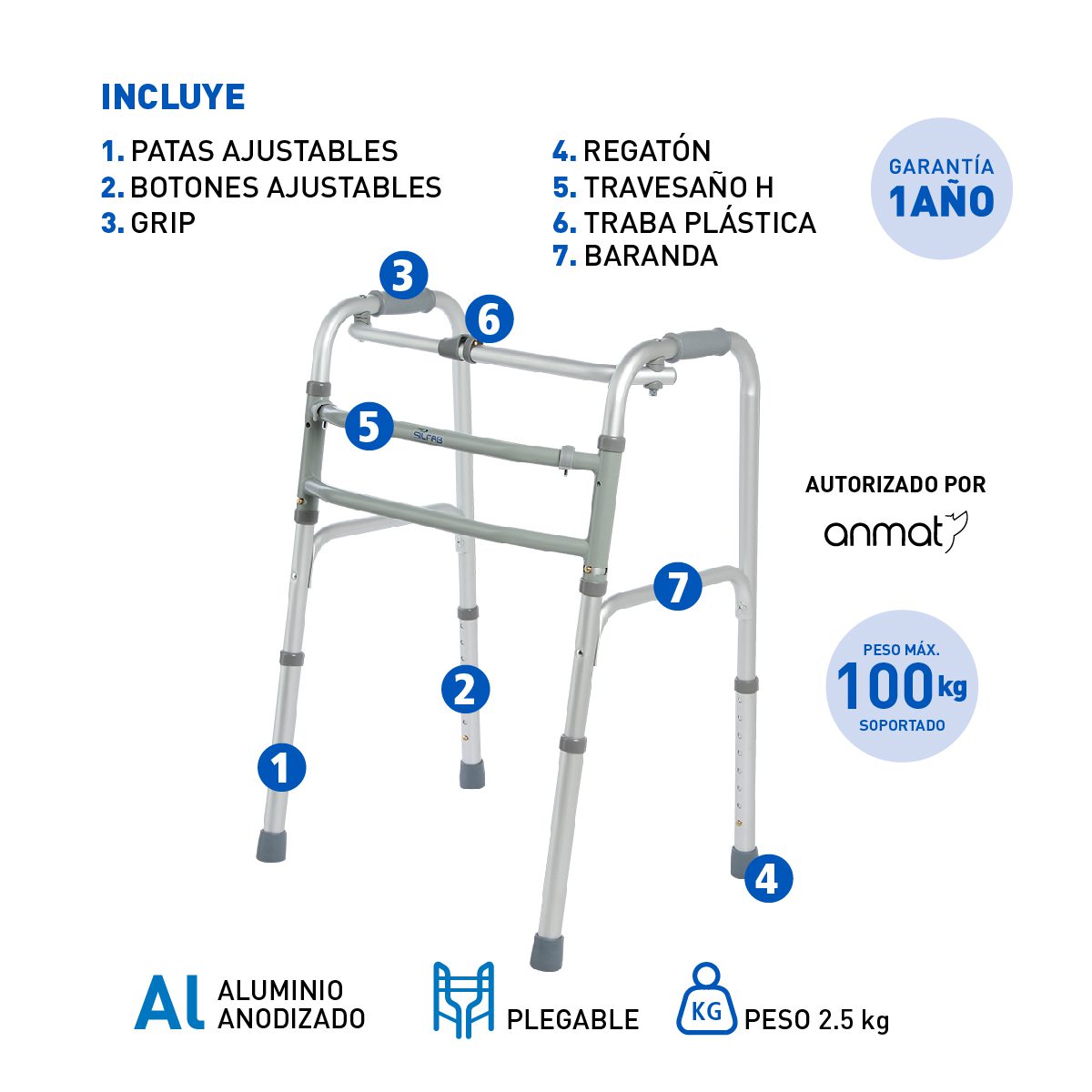 INCLUYE

1. PATAS AJUSTABLES
2. BOTONES AJUSTABLES
3. GRIP

4. REGATÓN
5. TRAVESAÑO H
6. TRABA PLÁSTICA
7. BARANDA

GARANTÍA
1AÑO

3
6
5
SILFAB
7
2
1
4

AUTORIZADO POR
anmat

PESO MÁX.
100kg
SOPORTADO

Al ALUMINIO ANODIZADO

PLEGABLE

KG PESO 2.5 kg