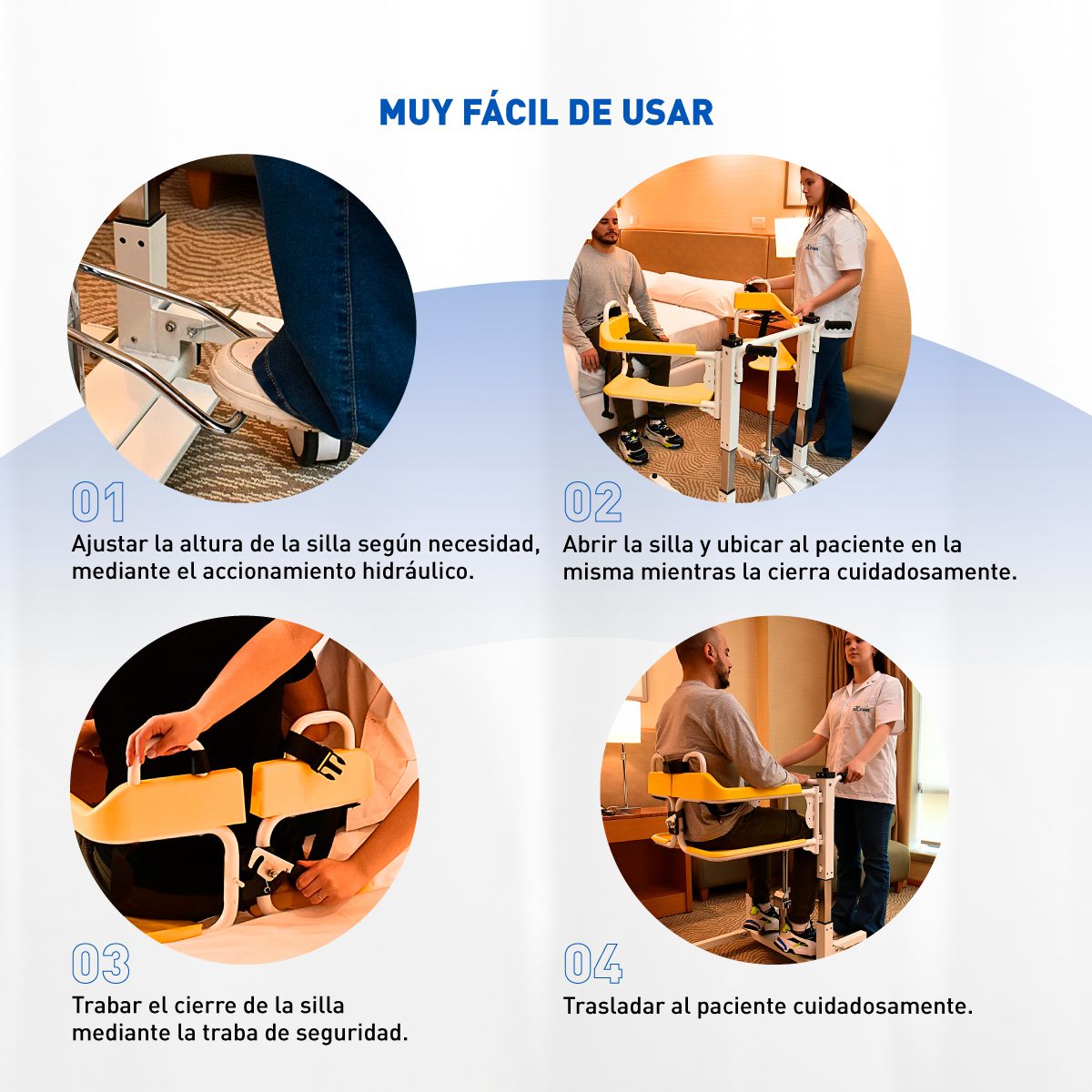 MUY FÁCIL DE USAR

01
Ajustar la altura de la silla según necesidad, mediante el accionamiento hidráulico.

02
Abrir la silla y ubicar al paciente en la misma mientras la cierra cuidadosamente.

03
Trabar el cierre de la silla mediante la traba de seguridad.

04
Trasladar al paciente cuidadosamente.